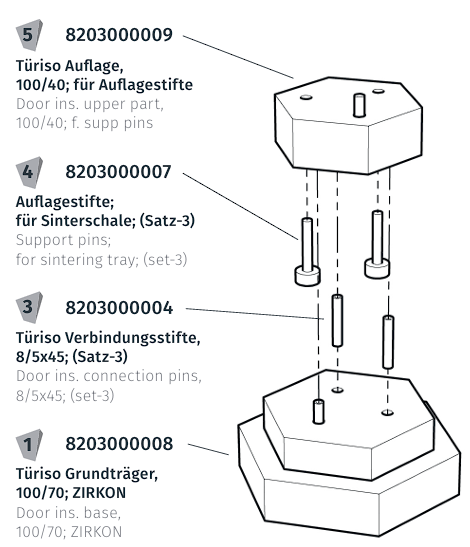 5 8203000009

Türiso Auflage, 100/40; für Auflagestifte
Door ins. upper part, 100/40; f. supp pins

4 8203000007

Auflagestifte; für Sinterschale; (Satz-3)
Support pins; for sintering tray; (set-3)

3 8203000004

Türiso Verbindungsstifte, 8/5x45; (Satz-3)
Door ins. connection pins, 8/5x45; (set-3)

1 8203000008

Türiso Grundträger, 100/70; ZIRKON
Door ins. base, 100/70; ZIRKON