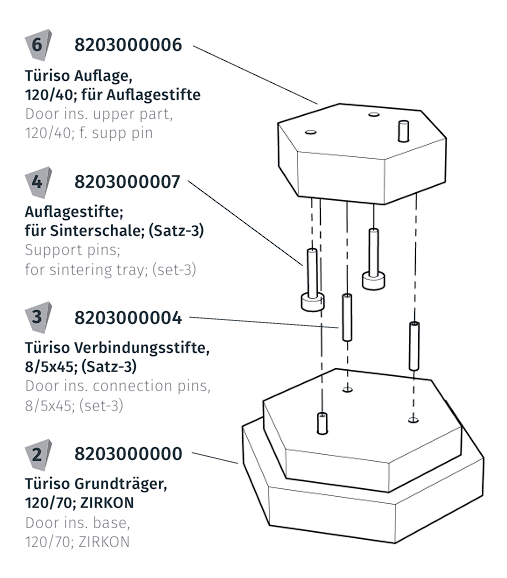 6 8203000006

Türiso Auflage, 120/40; für Auflagestifte
Door ins. upper part, 120/40; f. supp pin

4 8203000007

Auflagestifte; für Sinterschale; (Satz-3)
Support pins; for sintering tray; (set-3)

3 8203000004

Türiso Verbindungsstifte, 8/5x45; (Satz-3)
Door ins. connection pins, 8/5x45; (set-3)

2 8203000000

Türiso Grundträger, 120/70; ZIRKON
Door ins. base, 120/70; ZIRKON